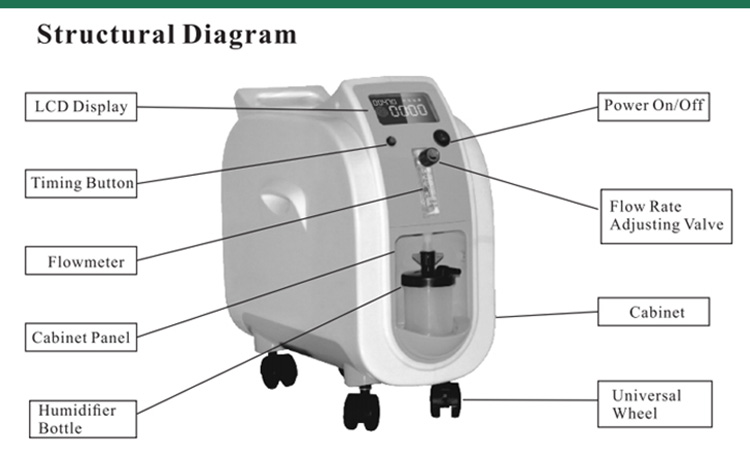 Structural Diagram

LCD Display

Timing Button

Flowmeter

Cabinet Panel

Humidifier Bottle

Power On/Off

Flow Rate Adjusting Valve

Cabinet

Universal Wheel

0000