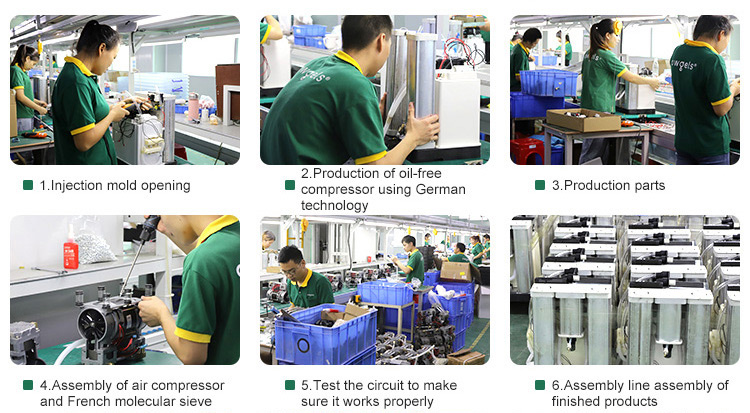 1.Injection mold opening

2.Production of oil-free compressor using German technology

3.Production parts

4.Assembly of air compressor and French molecular sieve

5.Test the circuit to make sure it works properly

6.Assembly line assembly of finished products